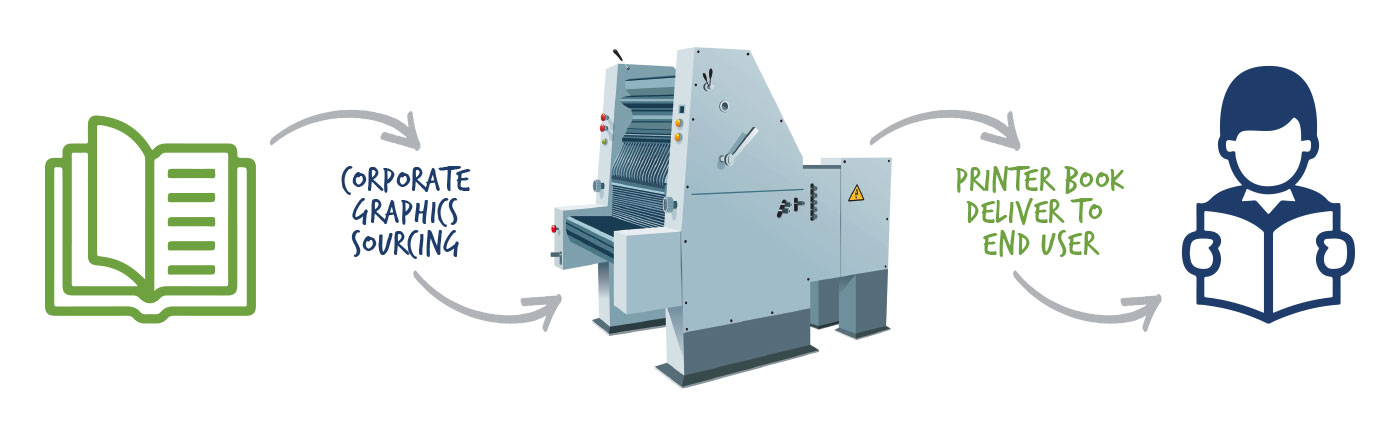 CORPORATE GRAPHICS SOURCING

PRINTER BOOK DELIVER TO END USER